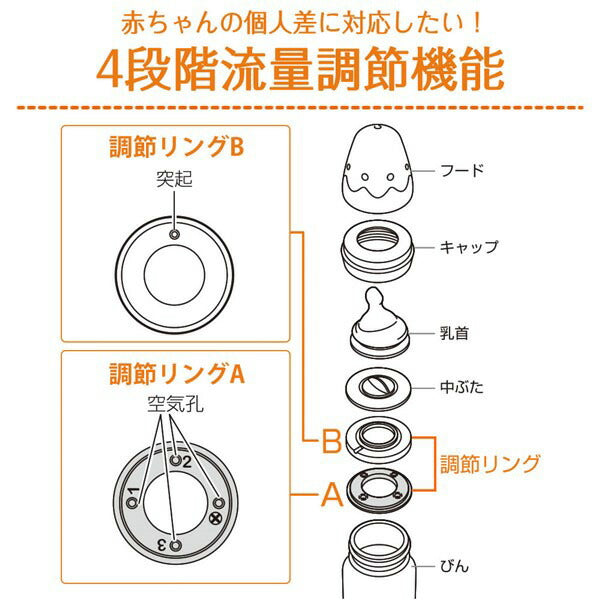 赤ちゃんの個人差に対応したい！
4段階流量調節機能

調節リングB
突起

調節リングA
空気孔
1
2
3

フード
キャップ
乳首
中ぶた
B
A
調節リング
びん