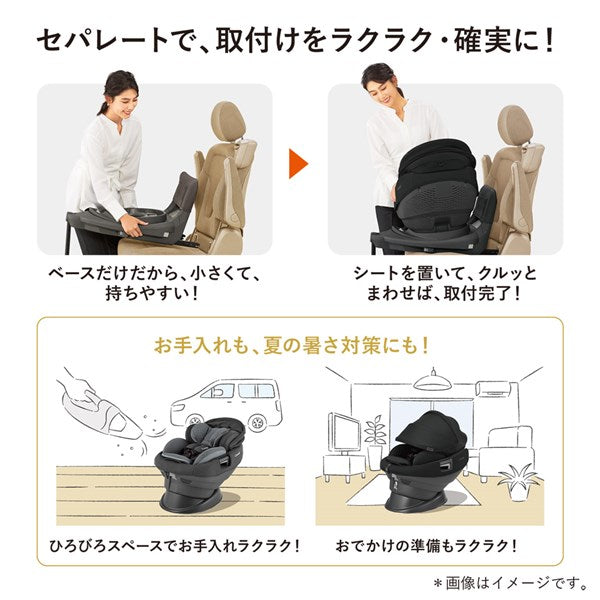 セパレートで、取付けをラクラク・確実に！

ベースだけだから、小さくて、持ちやすい！

シートを置いて、クルッとまわせば、取付完了！

お手入れも、夏の暑さ対策にも！

ひろびろスペースでお手入れラクラク！

おでかけの準備もラクラク！

＊画像はイメージです。