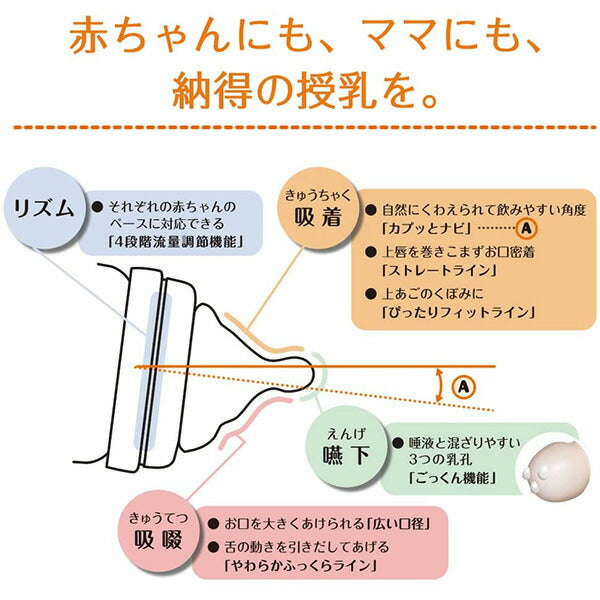 赤ちゃんにも、ママにも、
納得の授乳を。

リズム
● それぞれの赤ちゃんのペースに対応できる「4段階流量調節機能」

きゅうちゃく
吸着
● 自然にくわえられて飲みやすい角度「カプッとナビ」………A
● 上唇を巻きこまずお口密着「ストレートライン」
● 上あごのくぼみに「ぴったりフィットライン」

A

えんげ
嚥下
● 唾液と混ざりやすい3つの乳孔「ごっくん機能」

きゅうてつ
吸啜
● お口を大きくあけられる「広い口径」
● 舌の動きを引きだしてあげる「やわらかふっくらライン」