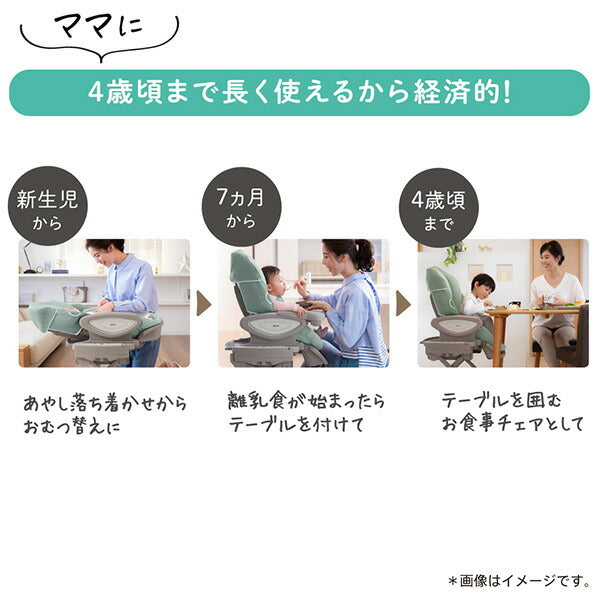 ママに

4歳頃まで長く使えるから経済的!

新生児から

7ヵ月から

4歳頃まで

あやし落ち着かせからおむつ替えに

離乳食が始まったらテーブルを付けて

テーブルを囲むお食事チェアとして

＊画像はイメージです。