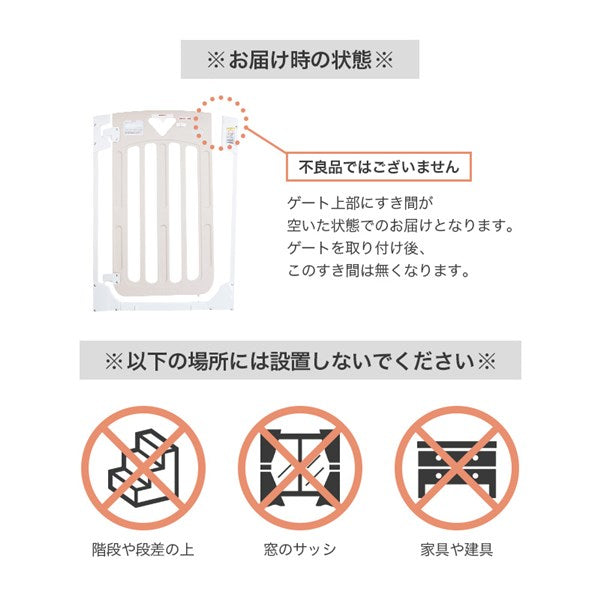 ※お届け時の状態※

不良品ではございません

ゲート上部にすき間が
空いた状態でのお届けとなります。
ゲートを取り付け後、
このすき間は無くなります。

※以下の場所には設置しないでください※

階段や段差の上

窓のサッシ

家具や建具