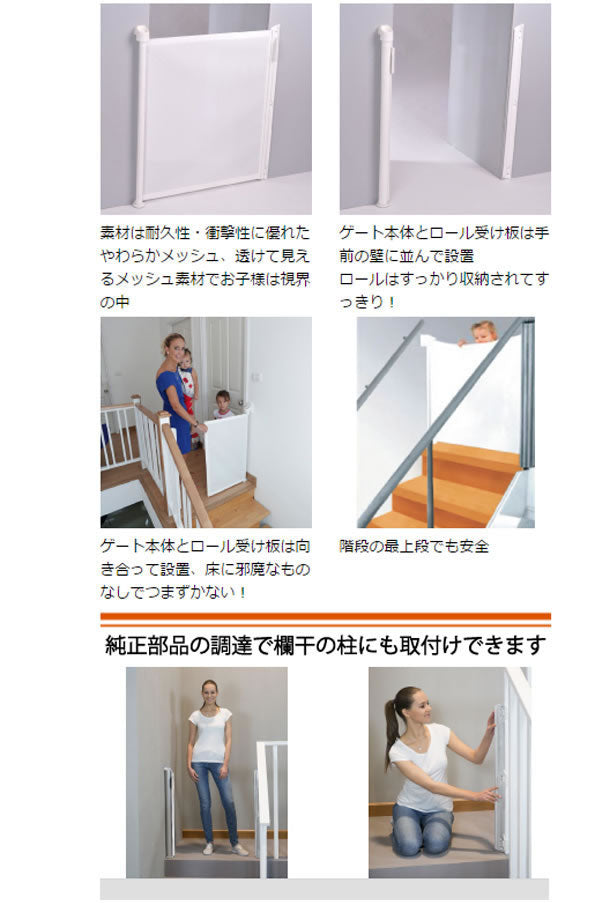 素材は耐久性・衝撃性に優れたやわらかメッシュ、透けて見えるメッシュ素材でお子様は視界の中

ゲート本体とロール受け板は手前の壁に並んで設置
ロールはすっかり収納されてすっきり！

ゲート本体とロール受け板は向き合って設置、床に邪魔なものなしでつまずかない！

階段の最上段でも安全

純正部品の調達で欄干の柱にも取付けできます