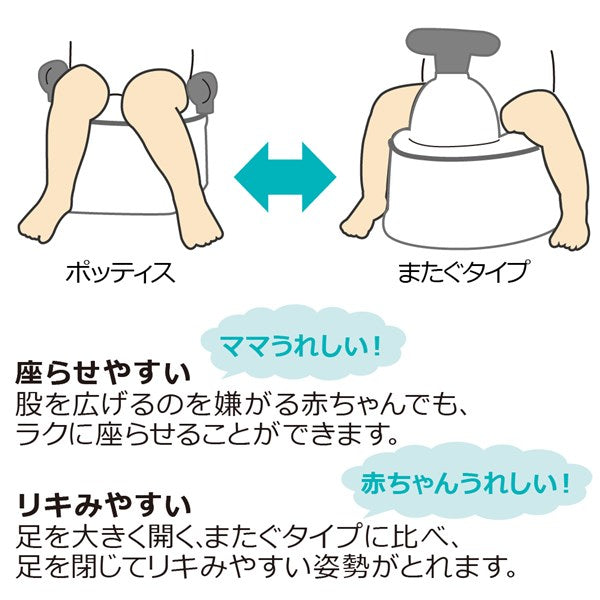 ポッティス

またぐタイプ

ママうれしい!

座らせやすい
股を広げるのを嫌がる赤ちゃんでも、ラクに座らせることができます。

赤ちゃんうれしい!

リキみやすい
足を大きく開く、またぐタイプに比べ、足を閉じてリキみやすい姿勢がとれます。