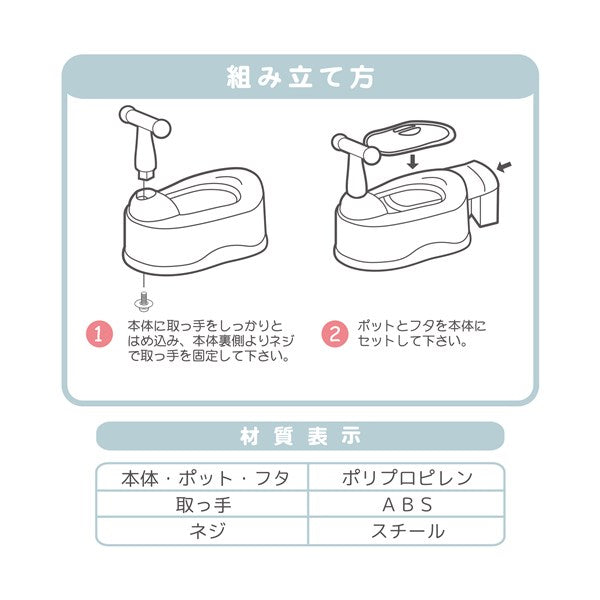 組み立て方

1 本体に取っ手をしっかりとはめ込み、本体裏側よりネジで取っ手を固定して下さい。

2 ポットとフタを本体にセットして下さい。

材質表示

| 本体・ポット・フタ | ポリプロピレン |
|---|---|
| 取っ手 | ＡＢＳ |
| ネジ | スチール |